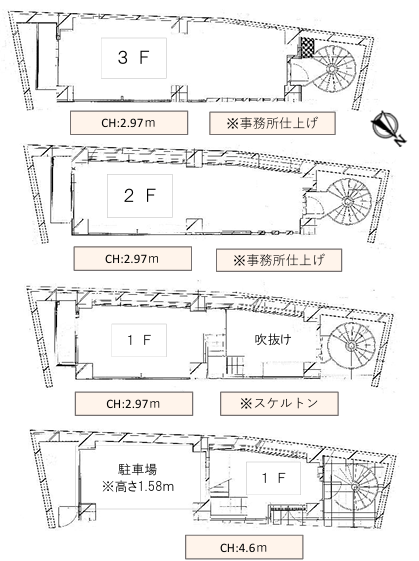 3 F

CH:2.97m

※事務所仕上げ

N

2 F

CH:2.97m

※事務所仕上げ

1 F

吹抜け

CH:2.97m

※スケルトン

駐車場
※高さ1.58m

1 F

CH:4.6m